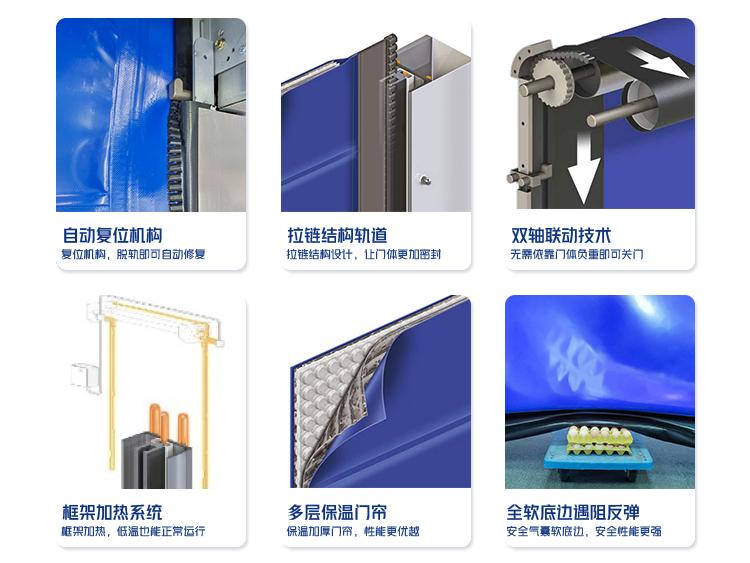 自动复位机构
复位机构，脱轨即可自动修复

拉链结构轨道
拉链结构设计，让门体更加密封

双轴联动技术
无需依靠门体负重即可关门

框架加热系统
框架加热，低温也能正常运行

多层保温门帘
保温加厚门帘，性能更优越

全软底边遇阻反弹
安全气囊软底边，安全性能更强